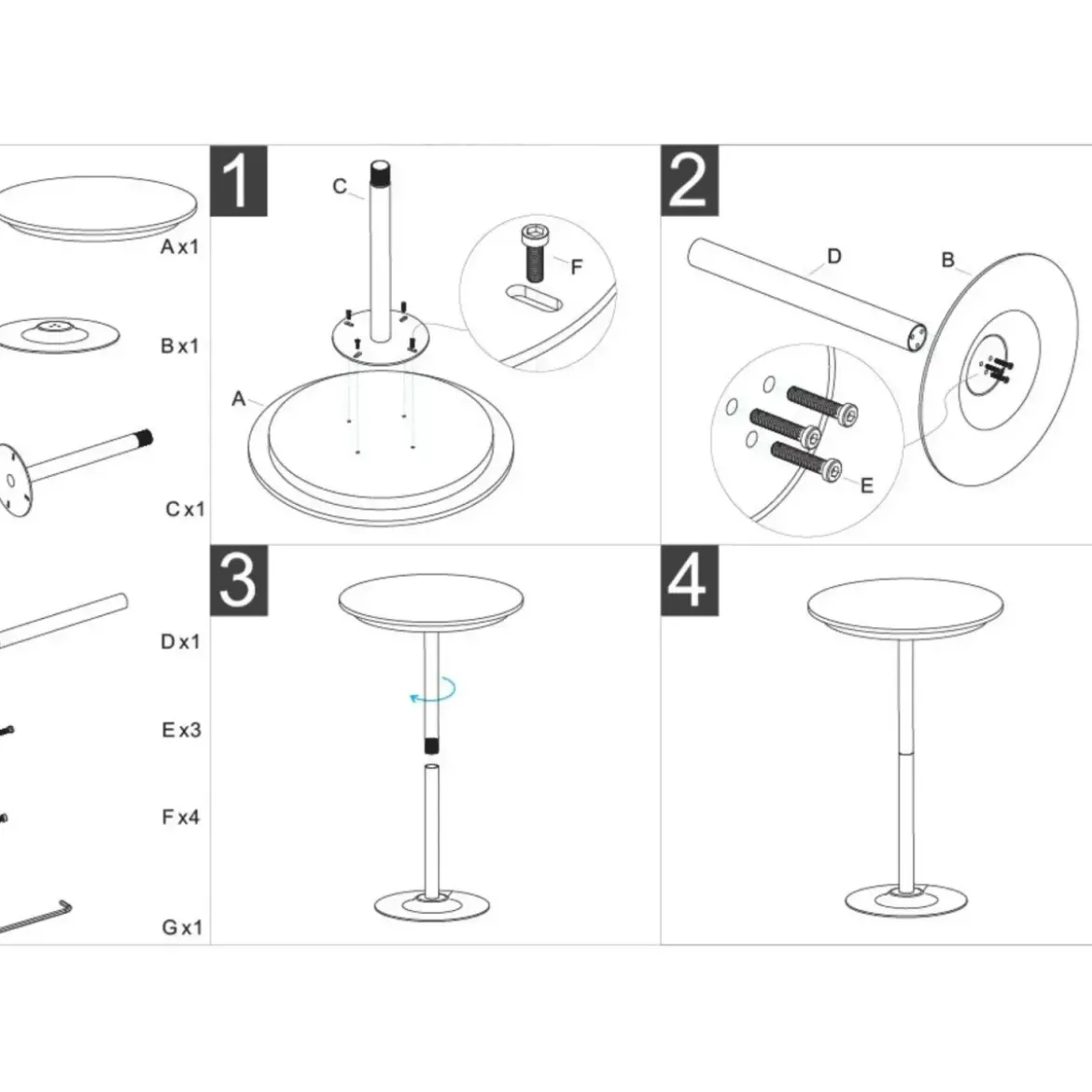 A x1

B x1

C x1

D x1

E x3

F x4

G x1

1

C

F

A

2

D

B

E

3

4